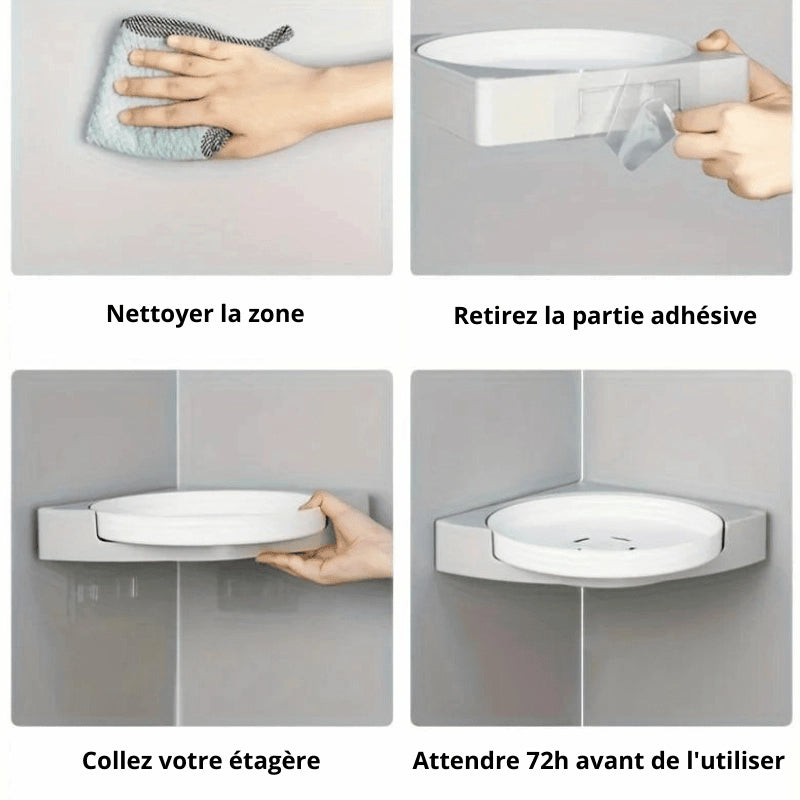 Nettoyer la zone

Retirez la partie adhésive

Collez votre étagère

Attendre 72h avant de l'utiliser