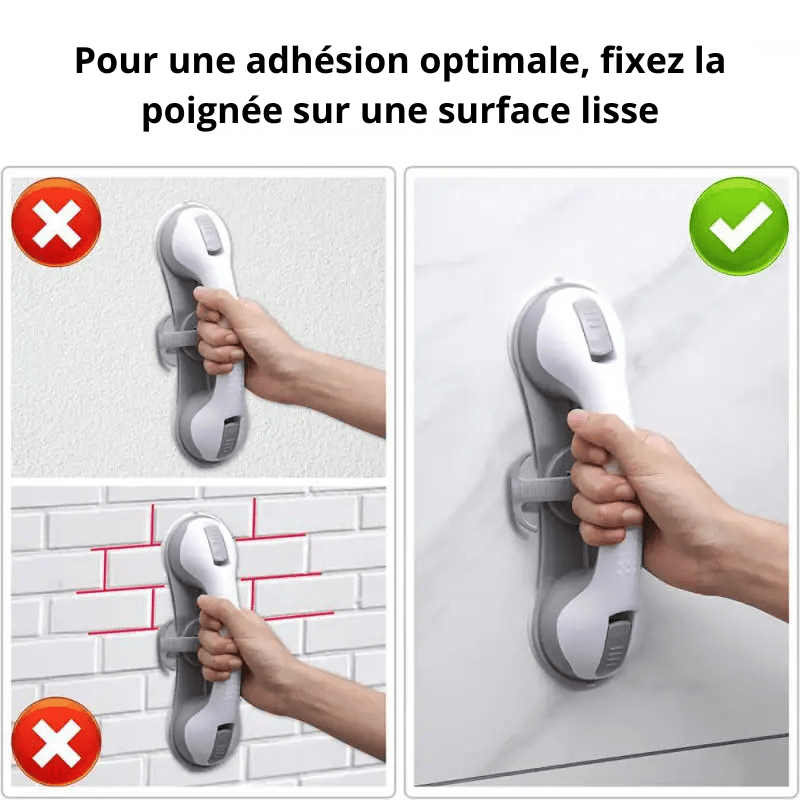 Pour une adhésion optimale, fixez la poignée sur une surface lisse