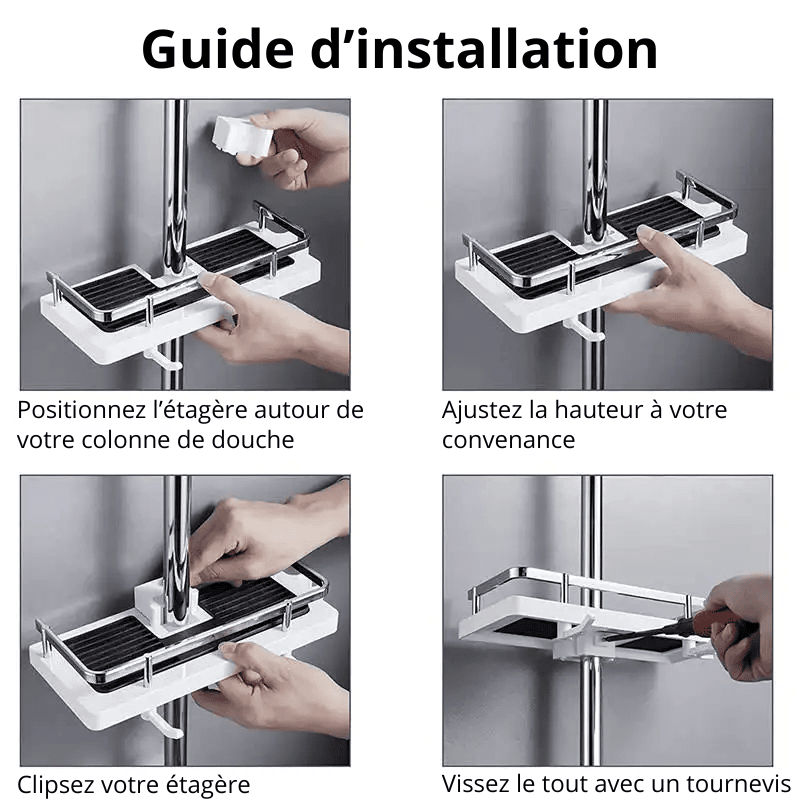 Guide d’installation

Positionnez l’étagère autour de votre colonne de douche

Ajustez la hauteur à votre convenance

Clipsez votre étagère

Vissez le tout avec un tournevis