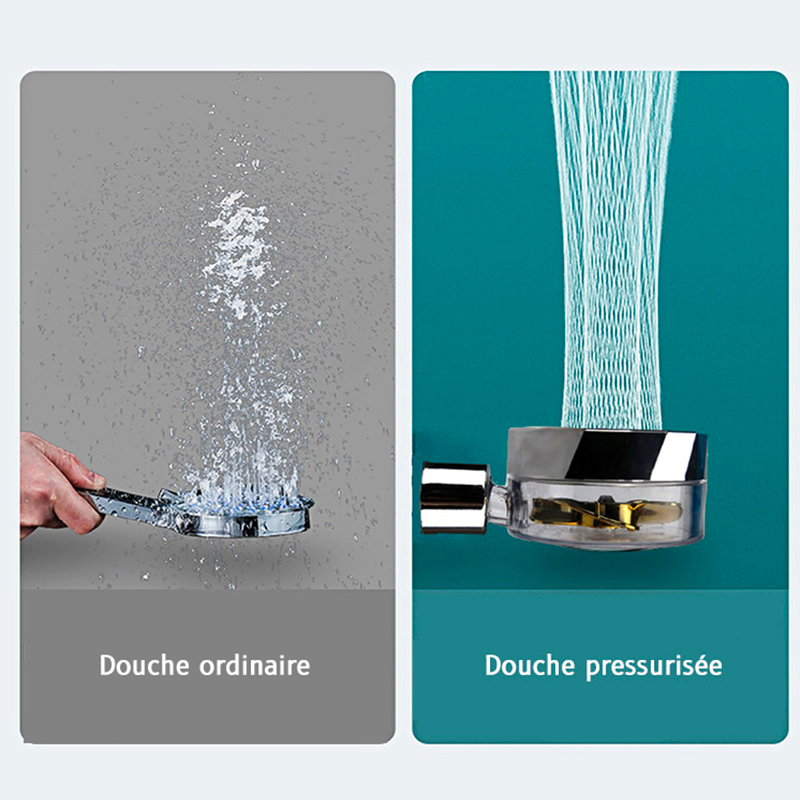 Douche ordinaire

Douche pressurisée